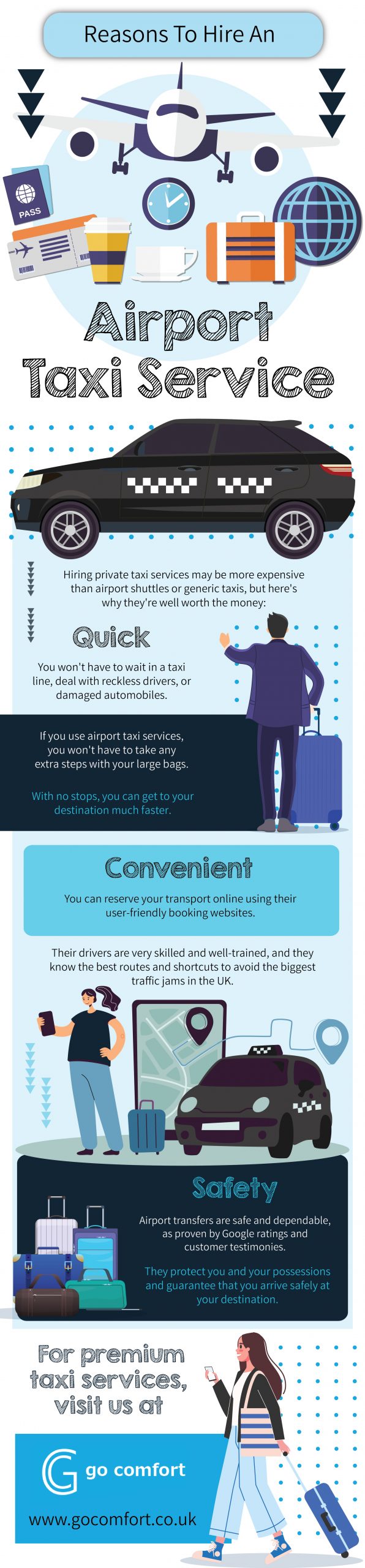 Reasons To Hire An

PASS

Airport Taxi Service

Hiring private taxi services may be more expensive than airport shuttles or generic taxis, but here's why they're well worth the money:

Quick

You won't have to wait in a taxi line, deal with reckless drivers, or damaged automobiles.

If you use airport taxi services, you won't have to take any extra steps with your large bags.

With no stops, you can get to your destination much faster.

Convenient

You can reserve your transport online using their user-friendly booking websites.

Their drivers are very skilled and well-trained, and they know the best routes and shortcuts to avoid the biggest traffic jams in the UK.

Safety

Airport transfers are safe and dependable, as proven by Google ratings and customer testimonies.

They protect you and your possessions and guarantee that you arrive safely at your destination.

For premium taxi services, visit us at

go comfort

www.gocomfort.co.uk