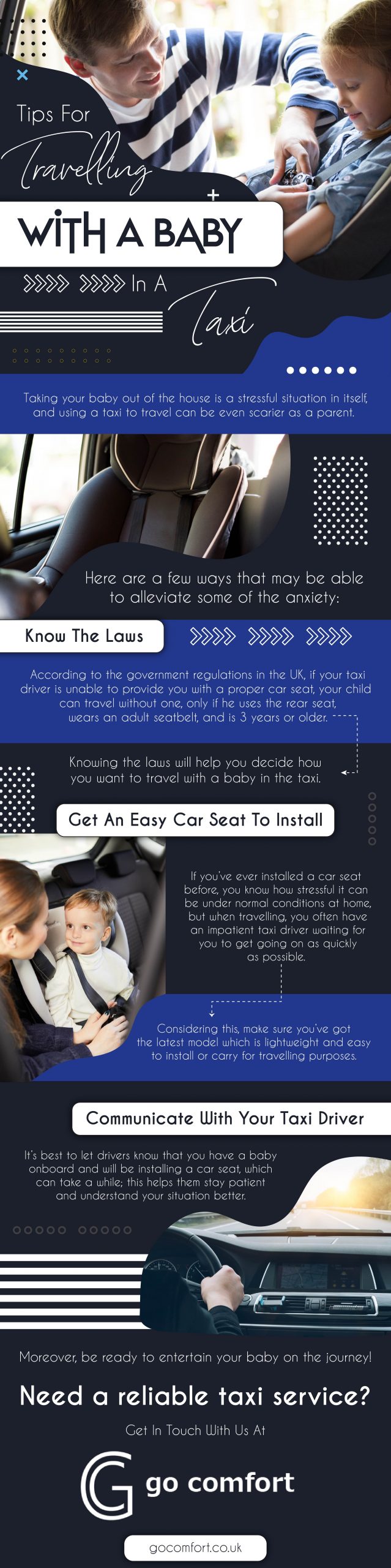 Tips For

Travelling

WITH A BABY

In A

Taxi

Taking your baby out of the house is a stressful situation in itself, and using a taxi to travel can be even scarier as a parent.

Here are a few ways that may be able to alleviate some of the anxiety:

Know The Laws

According to the government regulations in the UK, if your taxi driver is unable to provide you with a proper car seat, your child can travel without one, only if he uses the rear seat, wears an adult seatbelt, and is 3 years or older.

Knowing the laws will help you decide how you want to travel with a baby in the taxi.

Get An Easy Car Seat To Install

If you've ever installed a car seat before, you know how stressful it can be under normal conditions at home, but when travelling, you often have an impatient taxi driver waiting for you to get going on as quickly as possible.

Considering this, make sure you've got the latest model which is lightweight and easy to install or carry for travelling purposes.

Communicate With Your Taxi Driver

It's best to let drivers know that you have a baby onboard and will be installing a car seat, which can take a while; this helps them stay patient and understand your situation better.

Moreover, be ready to entertain your baby on the journey!

Need a reliable taxi service?

Get In Touch With Us At

go comfort

gocomfort.co.uk