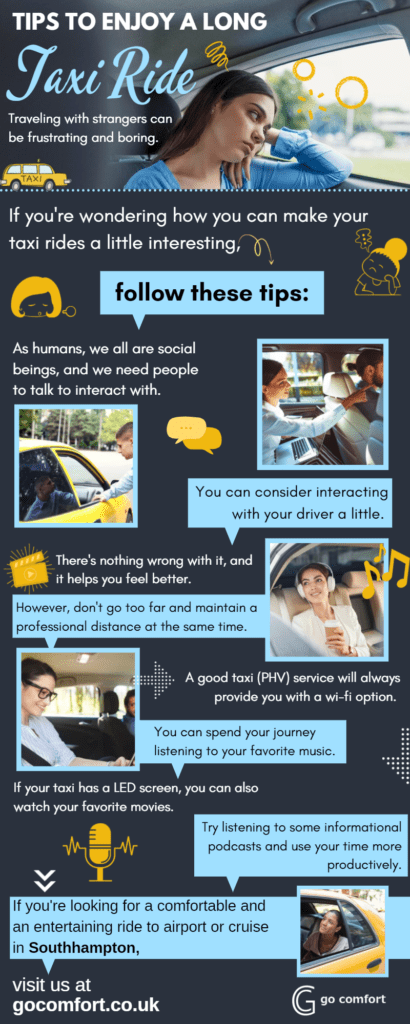 TIPS TO ENJOY A LONG

Taxi Ride

Traveling with strangers can be frustrating and boring.

TAXI

If you're wondering how you can make your taxi rides a little interesting,

follow these tips:

As humans, we all are social beings, and we need people to talk to interact with.

You can consider interacting with your driver a little.

There's nothing wrong with it, and it helps you feel better.

However, don't go too far and maintain a professional distance at the same time.

A good taxi (PHV) service will always provide you with a wi-fi option.

You can spend your journey listening to your favorite music.

If your taxi has a LED screen, you can also watch your favorite movies.

Try listening to some informational podcasts and use your time more productively.

If you're looking for a comfortable and an entertaining ride to airport or cruise in Southhampton,

visit us at gocomfort.co.uk

go comfort